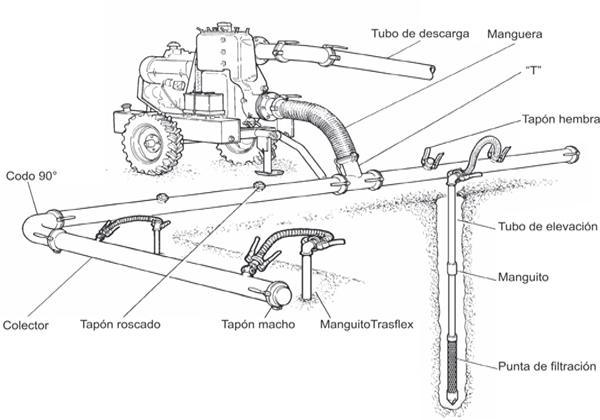 Tubo de descarga
Manguera
"T"
Tapón hembra
Codo 90°
Tubo de elevación
Manguito
Colector
Tapón roscado
Tapón macho
ManguitoTrasflex
Punta de filtración